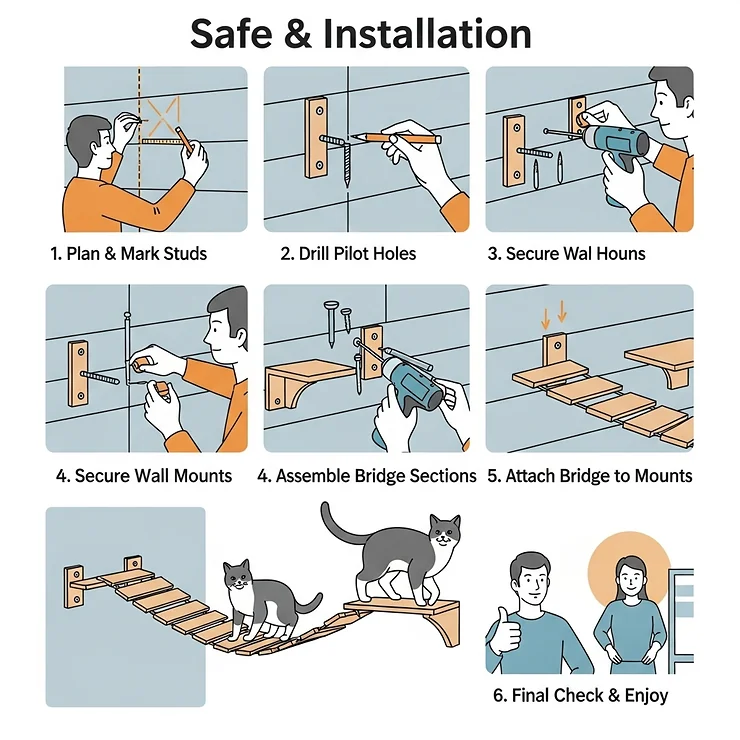 Safe & Installation

1. Plan & Mark Studs

2. Drill Pilot Holes

3. Secure Wal Houns

4. Secure Wall Mounts

4. Assemble Bridge Sections

5. Attach Bridge to Mounts

6. Final Check & Enjoy