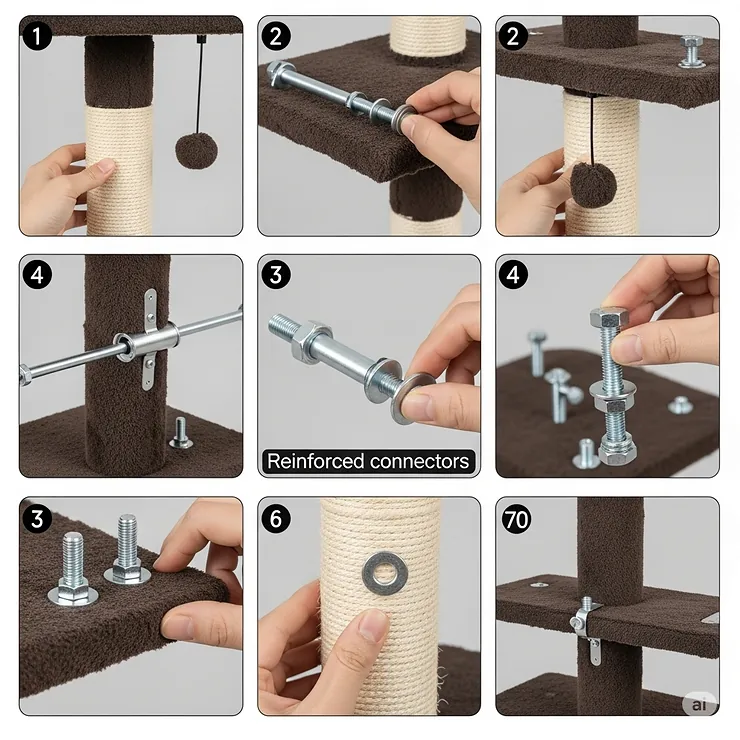 1

2

2

4

3

Reinforced connectors

4

3

6

70

ai