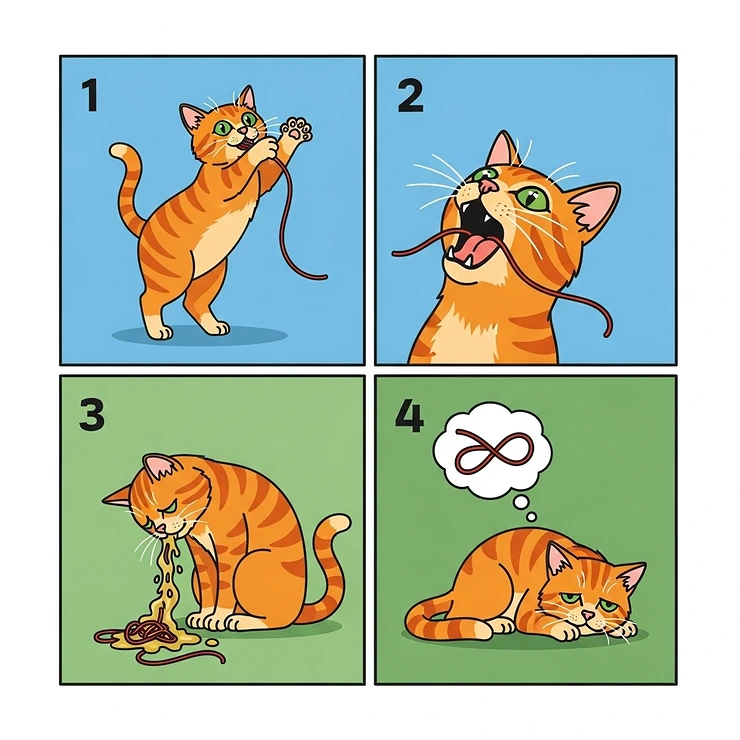 1

2

3

4