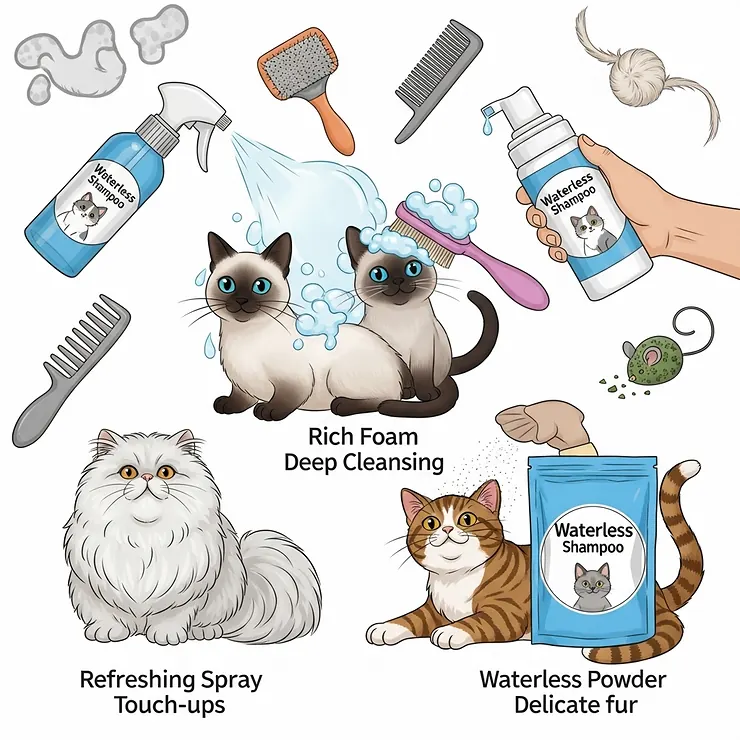 Waterless Shampoo

Waterless Shampoo

Rich Foam
Deep Cleansing

Waterless Shampoo

Refreshing Spray
Touch-ups

Waterless Powder
Delicate fur