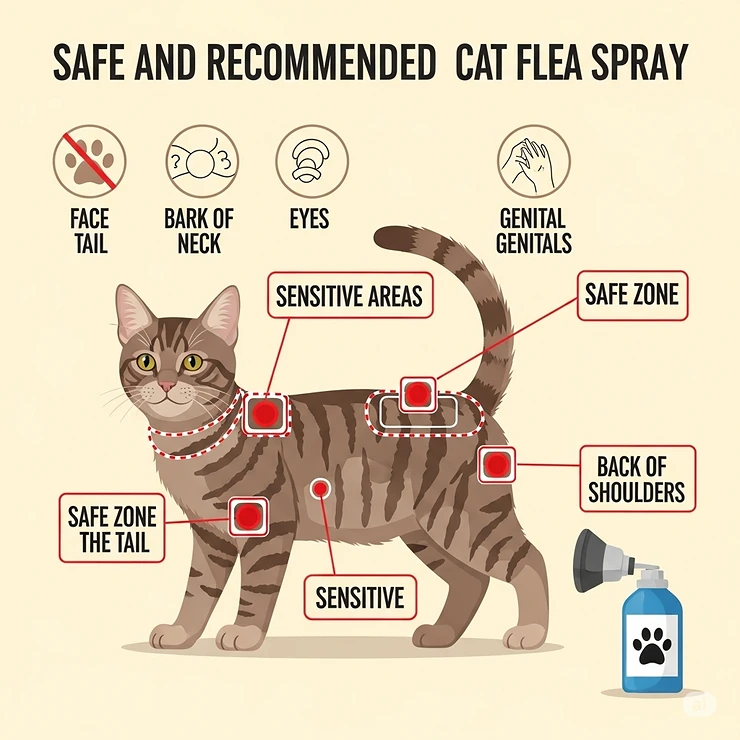 SAFE AND RECOMMENDED CAT FLEA SPRAY

FACE TAIL

BARK OF NECK

EYES

GENITAL GENITALS

SENSITIVE AREAS

SAFE ZONE

BACK OF SHOULDERS

SAFE ZONE THE TAIL

SENSITIVE