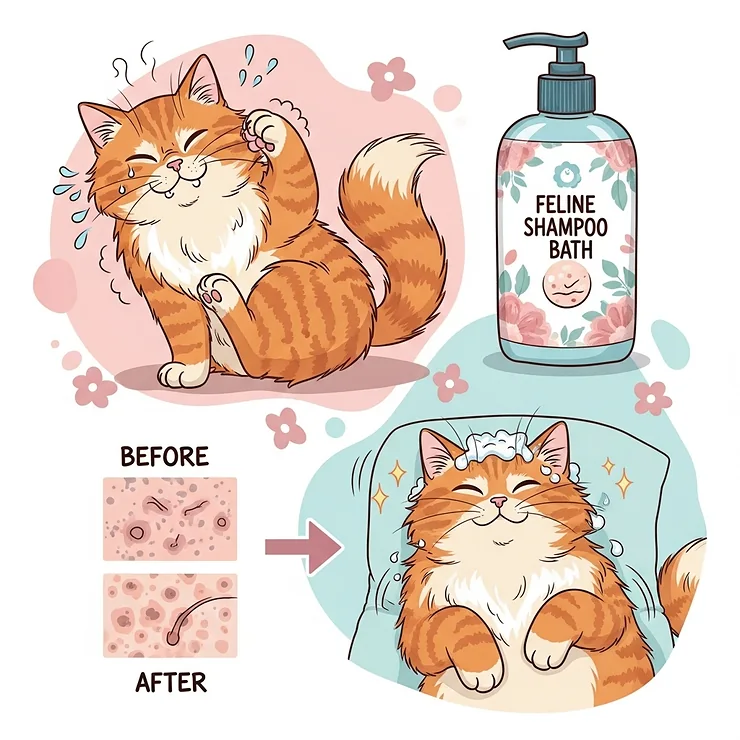 FELINE SHAMPOO BATH

BEFORE

AFTER