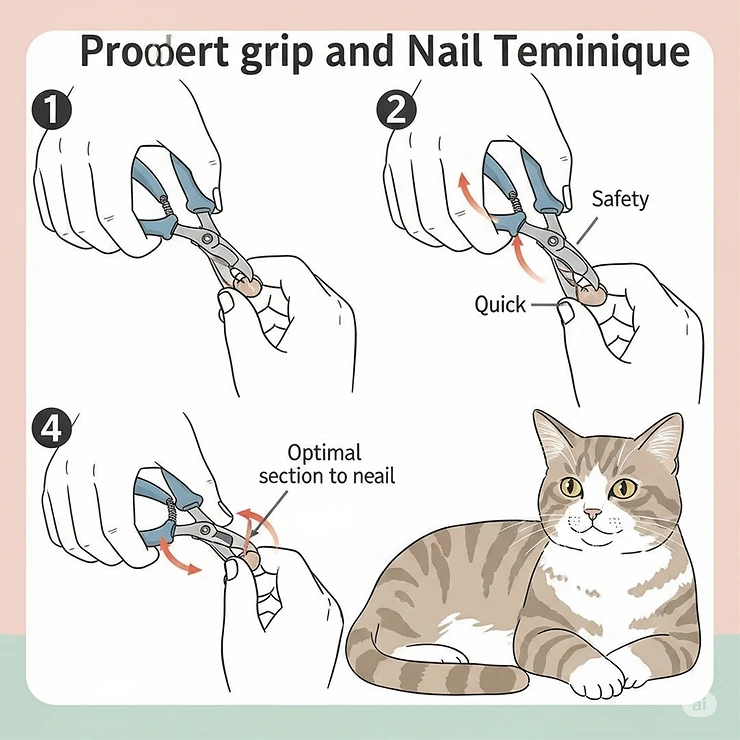 Proœert grip and Nail Teminique

1

2

Safety

Quick

4

Optimal section to neail

ai