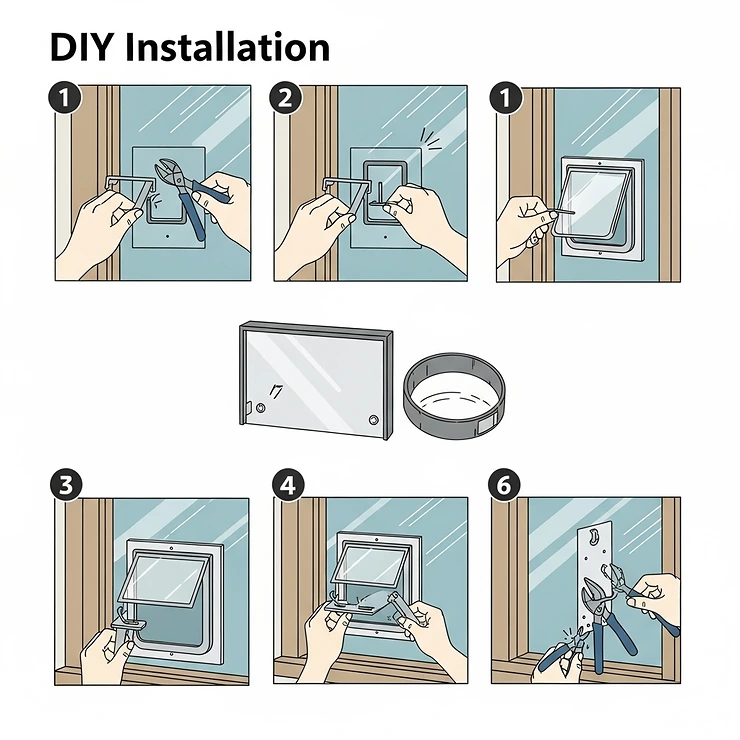 DIY Installation

1

2

1

3

4

6