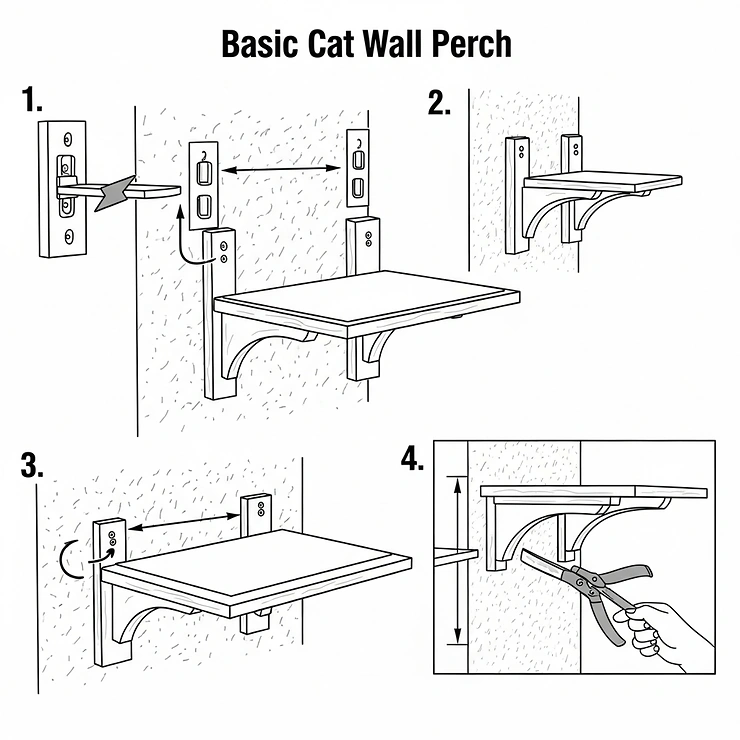 Basic Cat Wall Perch

1.

2.

3.

4.