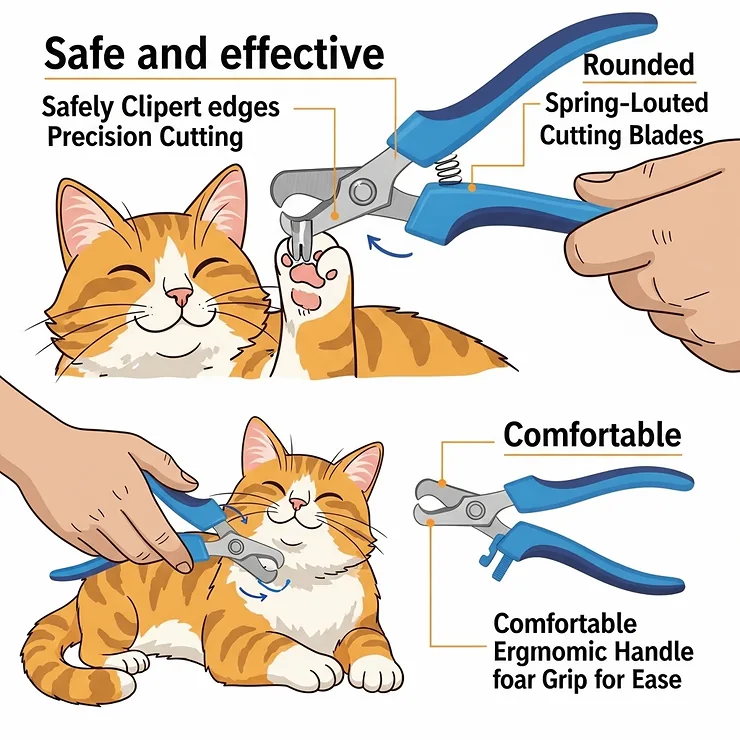 Safe and effective

Safely Clipert edges
Precision Cutting

Rounded

Spring-Louted
Cutting Blades

Comfortable

Comfortable
Ergmomic Handle
foar Grip for Ease