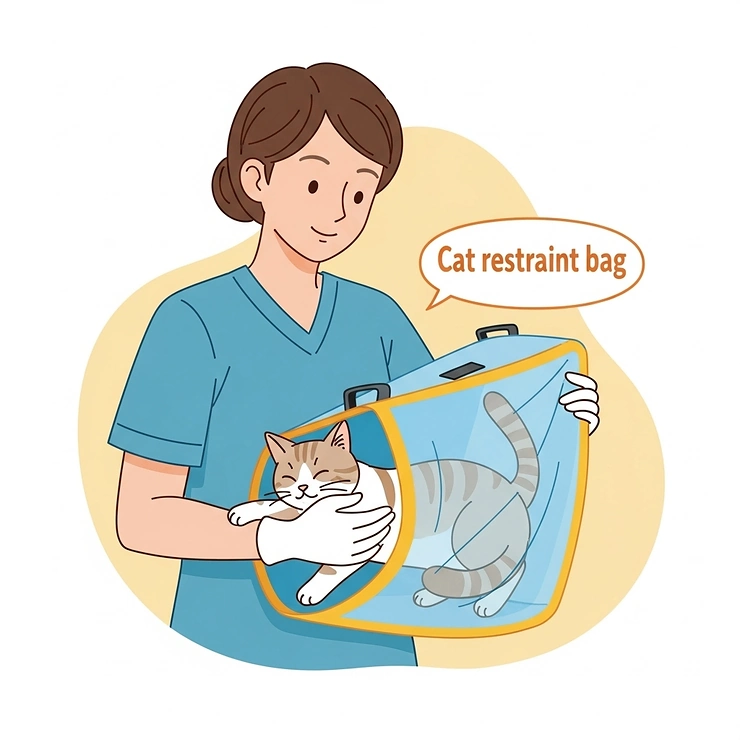 Cat restraint bag